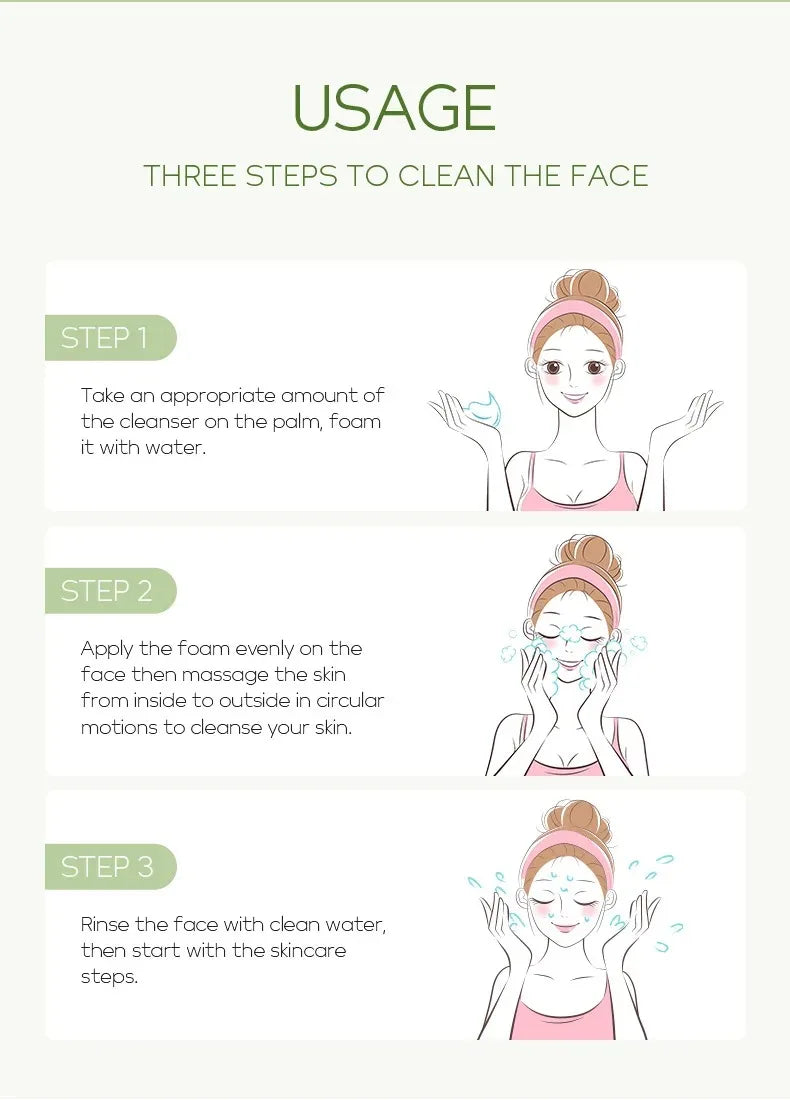 USAGE

THREE STEPS TO CLEAN THE FACE

STEP 1

Take an appropriate amount of the cleanser on the palm, foam it with water.

STEP 2

Apply the foam evenly on the face then massage the skin from inside to outside in circular motions to cleanse your skin.

STEP 3

Rinse the face with clean water, then start with the skincare steps.